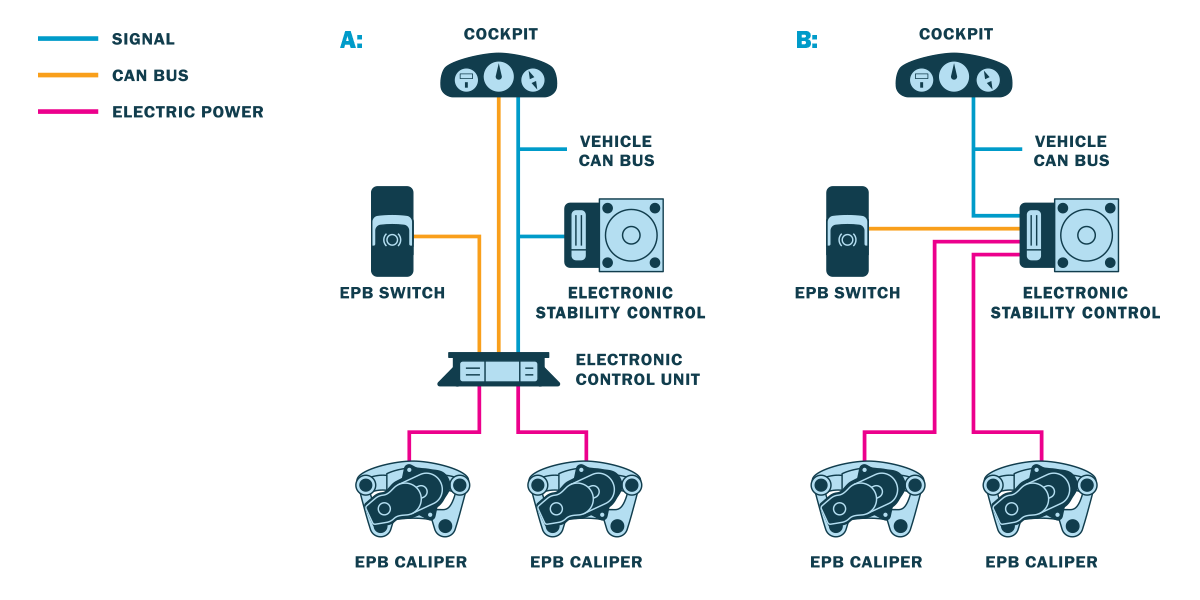 SIGNAL
CAN BUS
ELECTRIC POWER

A:
COCKPIT
VEHICLE CAN BUS
EPB SWITCH
ELECTRONIC STABILITY CONTROL
ELECTRONIC CONTROL UNIT
EPB CALIPER
EPB CALIPER

B:
COCKPIT
VEHICLE CAN BUS
EPB SWITCH
ELECTRONIC STABILITY CONTROL
EPB CALIPER
EPB CALIPER